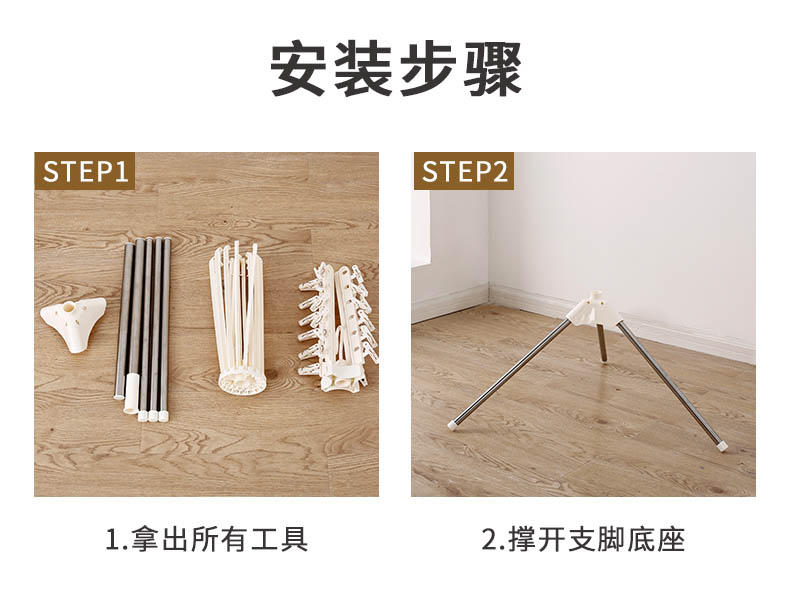 安装步骤

STEP1

1.拿出所有工具

STEP2

2.撑开支脚底座